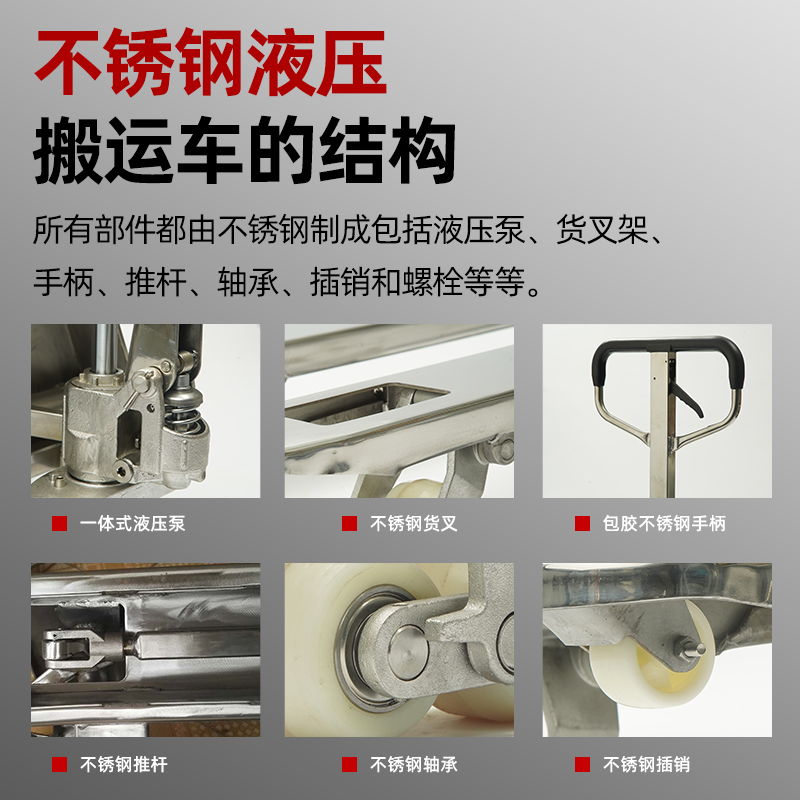 不锈钢液压
搬运车的结构

所有部件都由不锈钢制成包括液压泵、货叉架、手柄、推杆、轴承、插销和螺栓等等。

一体式液压泵

不锈钢货叉

包胶不锈钢手柄

不锈钢推杆

不锈钢轴承

不锈钢插销