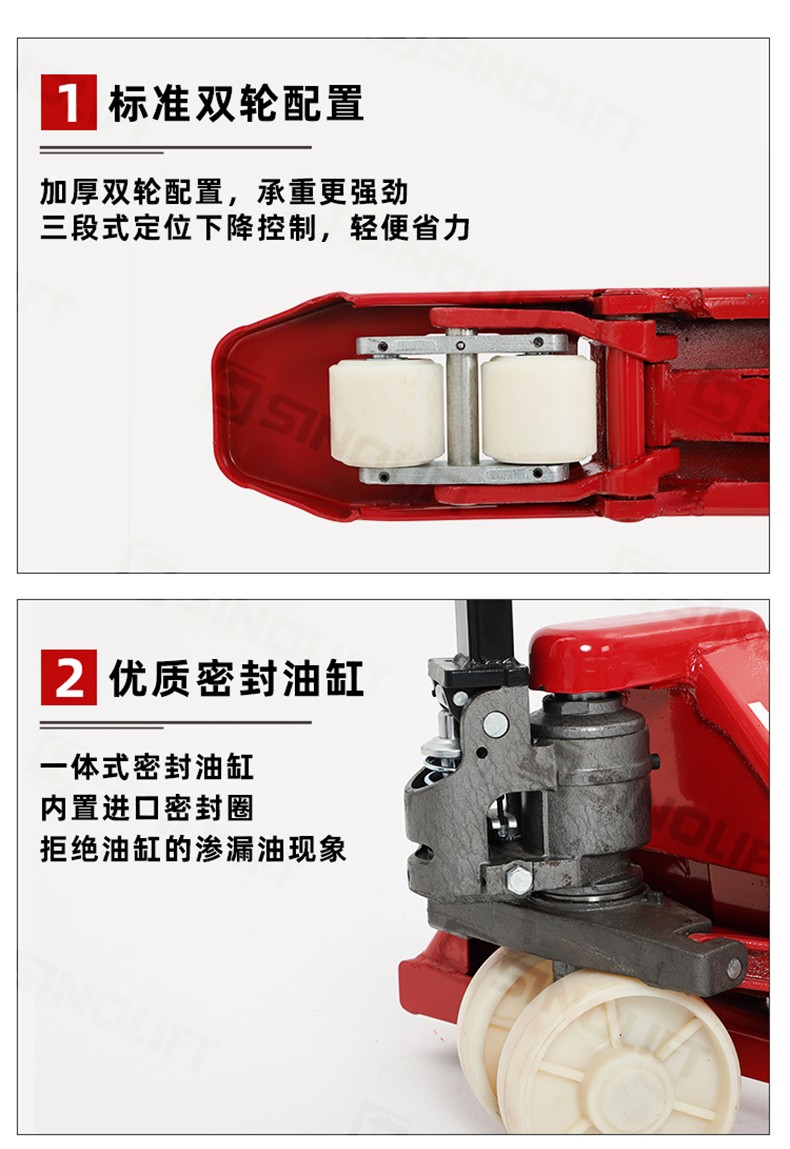 1 标准双轮配置

加厚双轮配置，承重更强劲
三段式定位下降控制，轻便省力

SINOLIFT

2 优质密封油缸

一体式密封油缸
内置进口密封圈
拒绝油缸的渗漏油现象

SINOLIFT