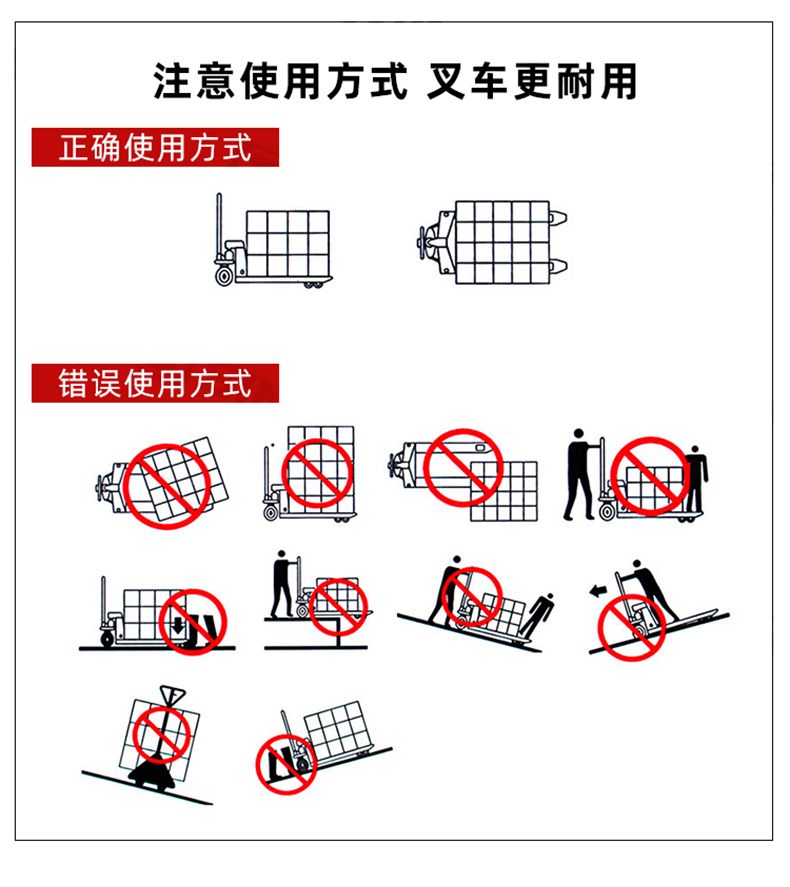 注意使用方式 叉车更耐用

正确使用方式

错误使用方式