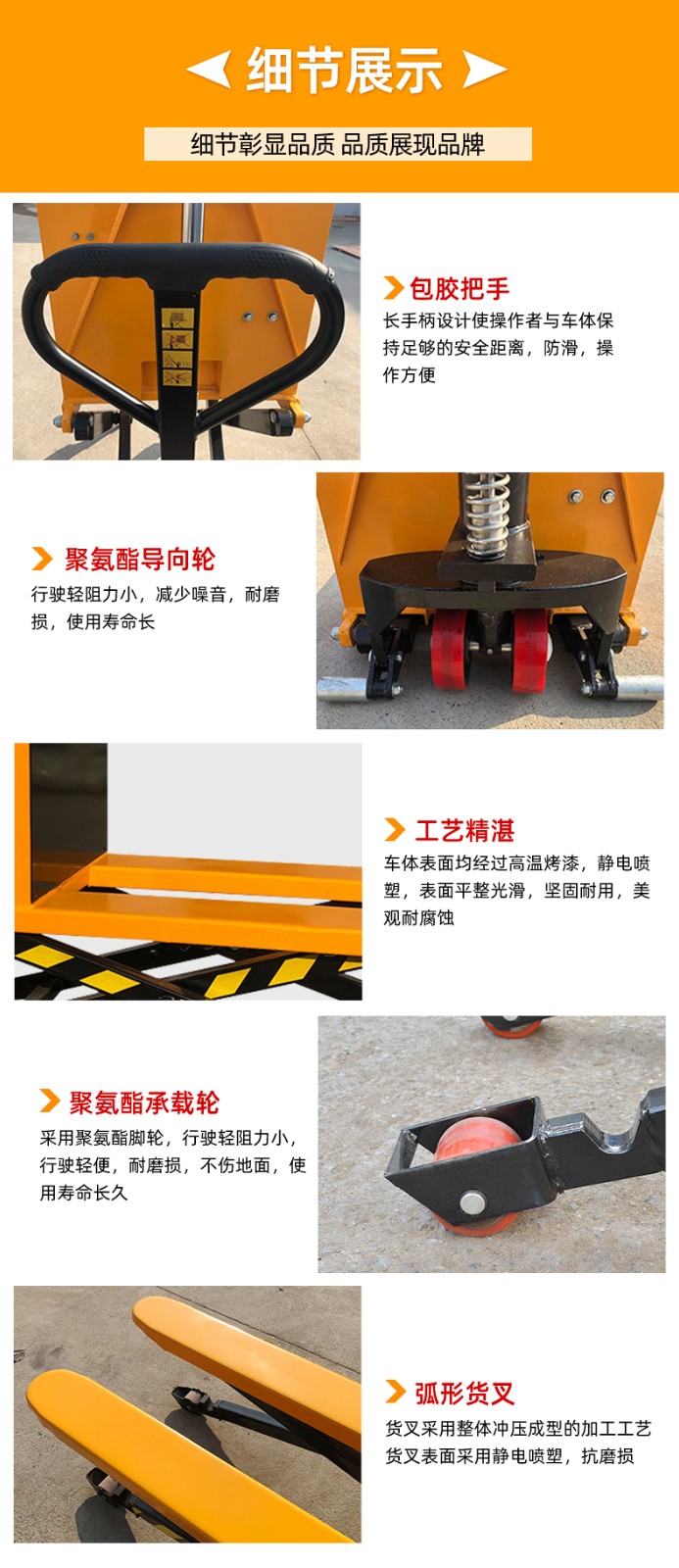 细节展示

细节彰显品质 品质展现品牌

包胶把手

长手柄设计使操作者与车体保持足够的安全距离，防滑，操作方便

聚氨酯导向轮

行驶轻阻力小，减少噪音，耐磨损，使用寿命长

工艺精湛

车体表面均经过高温烤漆，静电喷塑，表面平整光滑，坚固耐用，美观耐腐蚀

聚氨酯承载轮

采用聚氨酯脚轮，行驶轻阻力小，行驶轻便，耐磨损，不伤地面，使用寿命长久

弧形货叉

货叉采用整体冲压成型的加工工艺
货叉表面采用静电喷塑，抗磨损