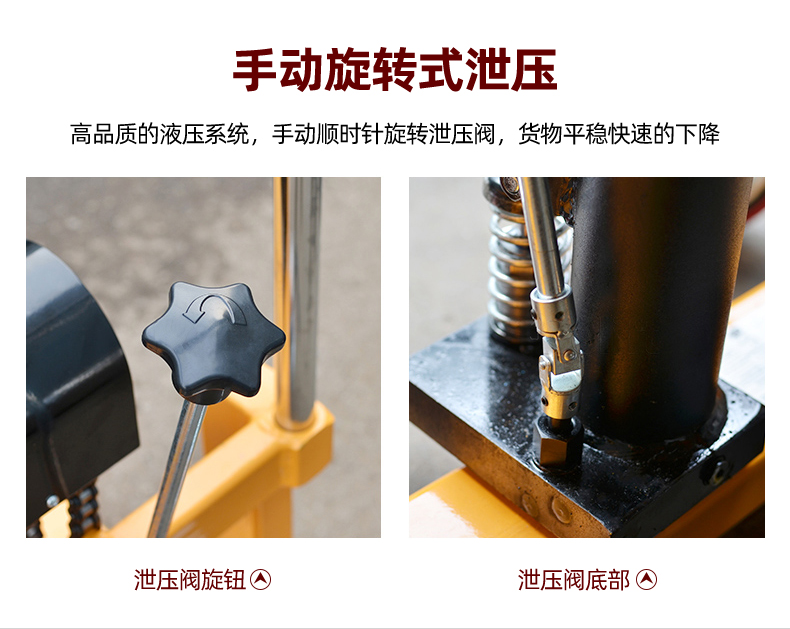 手动旋转式泄压

高品质的液压系统，手动顺时针旋转泄压阀，货物平稳快速的下降

泄压阀旋钮

泄压阀底部