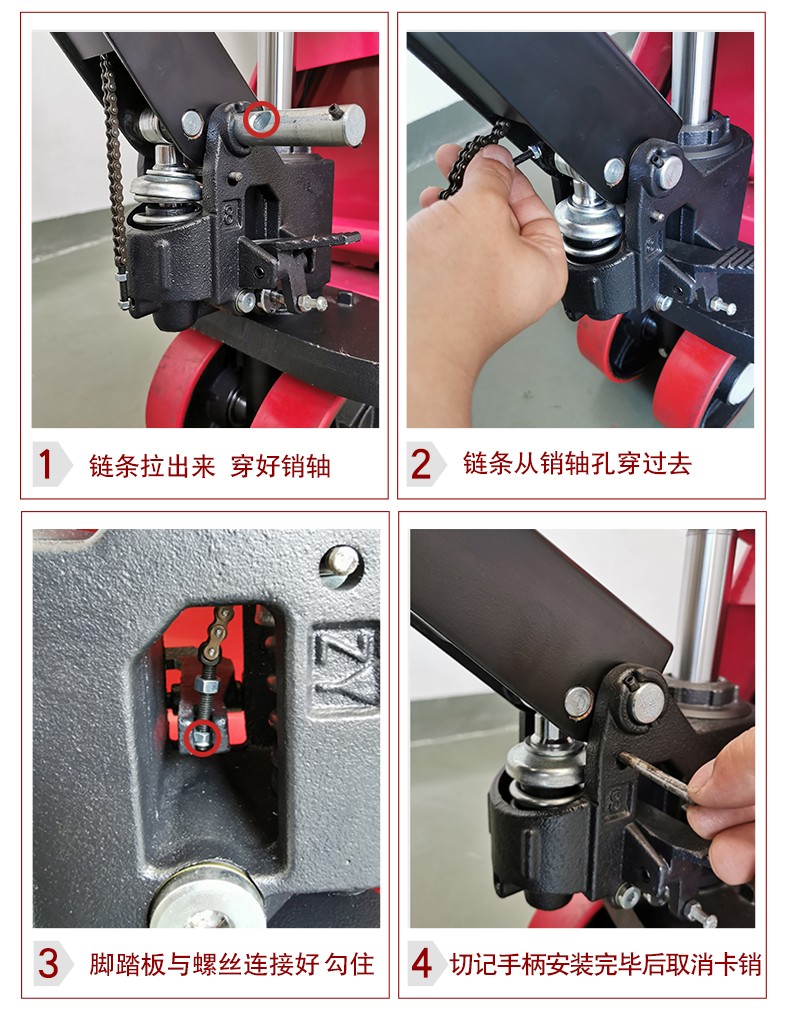 1 链条拉出来 穿好销轴

2 链条从销轴孔穿过去

ZY

3 脚踏板与螺丝连接好 勾住

4 切记手柄安装完毕后取消卡销