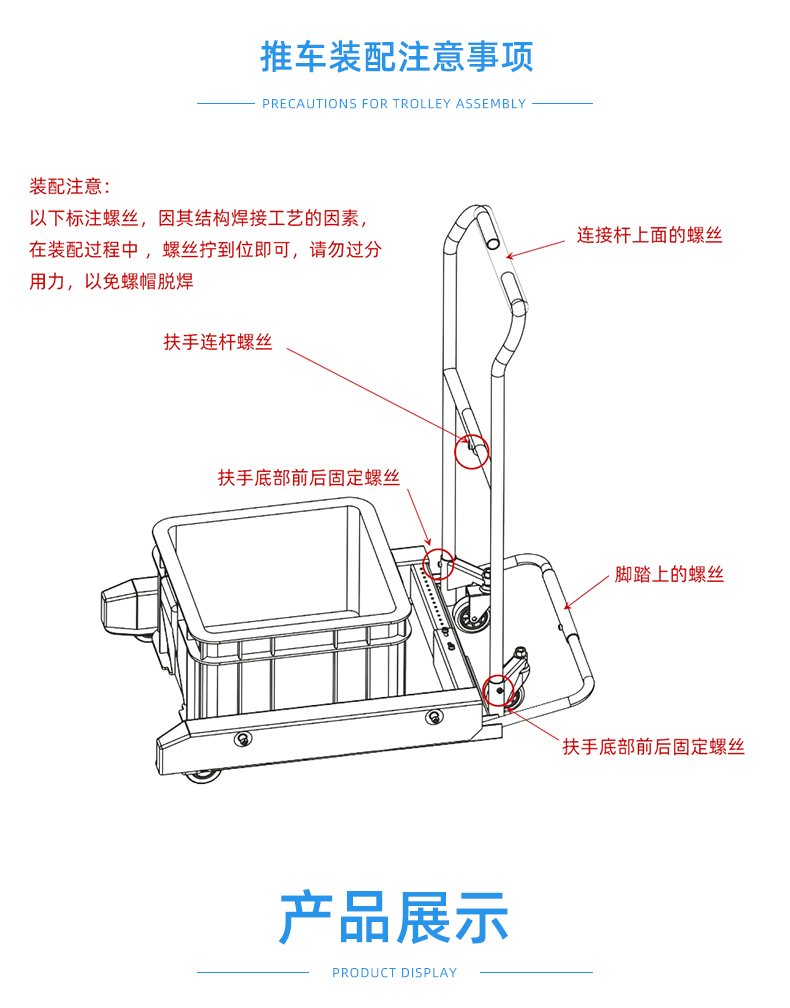 推车装配注意事项

PRECAUTIONS FOR TROLLEY ASSEMBLY

装配注意：
以下标注螺丝，因其结构焊接工艺的因素，在装配过程中，螺丝拧到位即可，请勿过分用力，以免螺帽脱焊

连接杆上面的螺丝

扶手连杆螺丝

扶手底部前后固定螺丝

脚踏上的螺丝

扶手底部前后固定螺丝

产品展示

PRODUCT DISPLAY